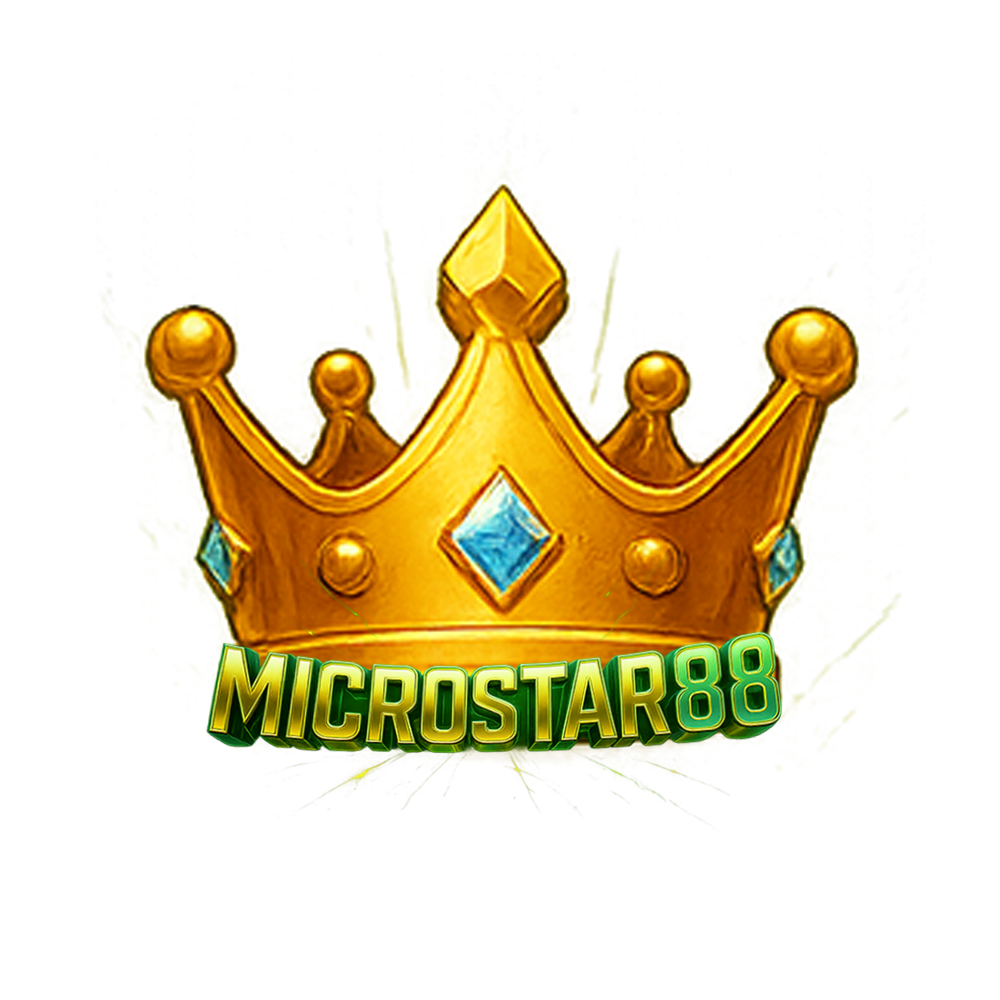 MICROSTAR88