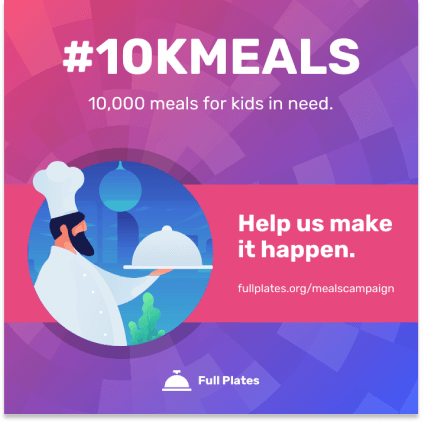 #10KMEALS

10,000 meals for kids in need.

Help us make it happen.

fullplates.org/mealscampaign

Full Plates