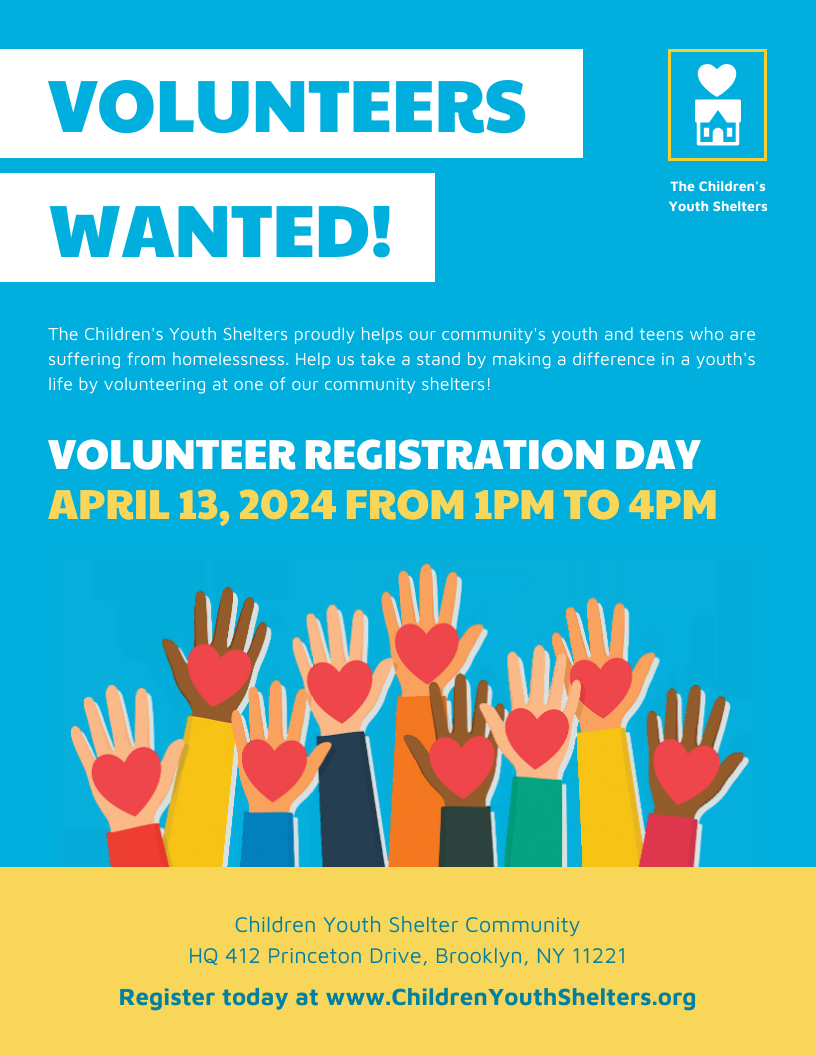 VOLUNTEERS

WANTED!

The Children's Youth Shelters

The Children's Youth Shelters proudly helps our community's youth and teens who are suffering from homelessness. Help us take a stand by making a difference in a youth's life by volunteering at one of our community shelters!

VOLUNTEER REGISTRATION DAY
APRIL 13, 2024 FROM 1PM TO 4PM

Children Youth Shelter Community
HQ 412 Princeton Drive, Brooklyn, NY 11221

Register today at www.ChildrenYouthShelters.org