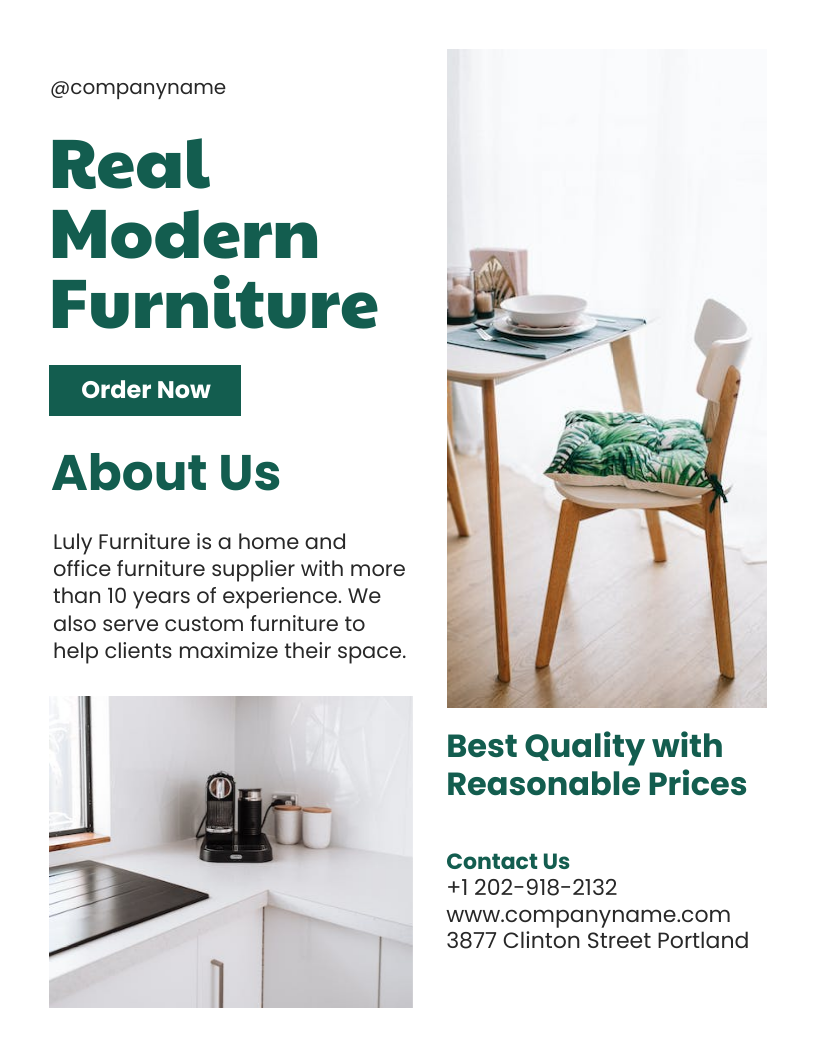 @companyname

Real Modern Furniture

Order Now

About Us

Luly Furniture is a home and office furniture supplier with more than 10 years of experience. We also serve custom furniture to help clients maximize their space.

Best Quality with Reasonable Prices

Contact Us
+1 202-918-2132
www.companyname.com
3877 Clinton Street Portland