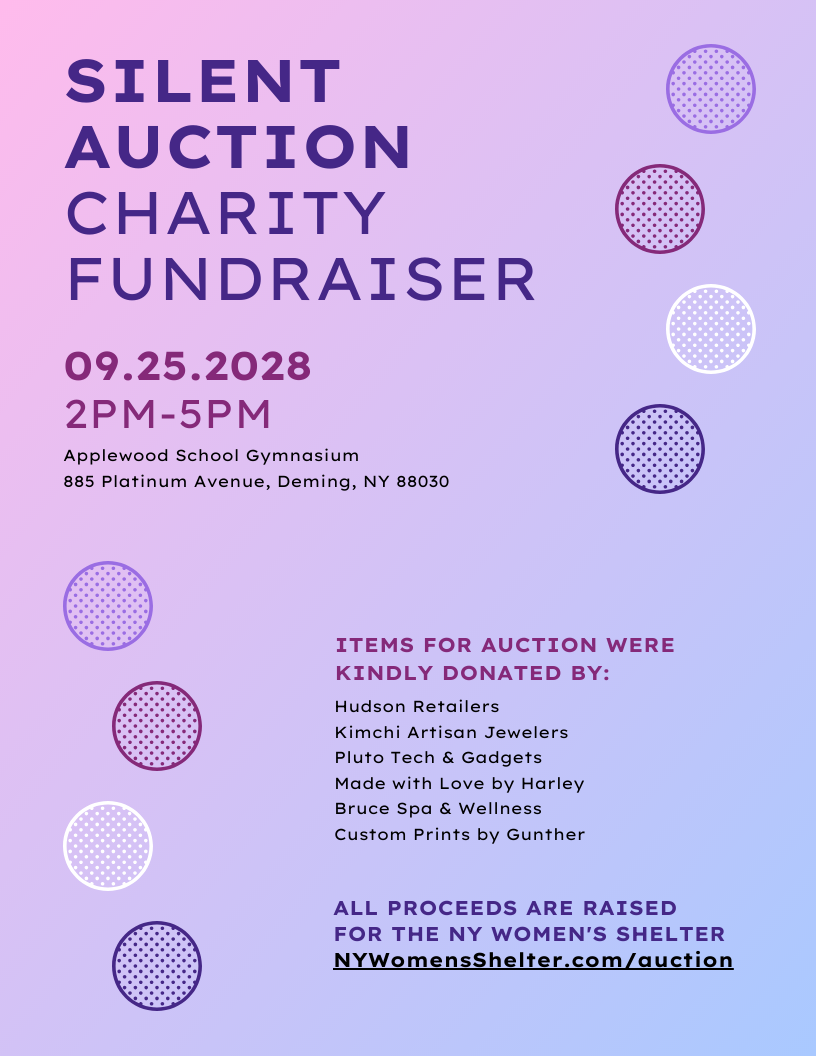 SILENT AUCTION CHARITY FUNDRAISER

09.25.2028
2PM-5PM

Applewood School Gymnasium
885 Platinum Avenue, Deming, NY 88030

ITEMS FOR AUCTION WERE KINDLY DONATED BY:

Hudson Retailers
Kimchi Artisan Jewelers
Pluto Tech & Gadgets
Made with Love by Harley
Bruce Spa & Wellness
Custom Prints by Gunther

ALL PROCEEDS ARE RAISED FOR THE NY WOMEN'S SHELTER
NYWomensShelter.com/auction