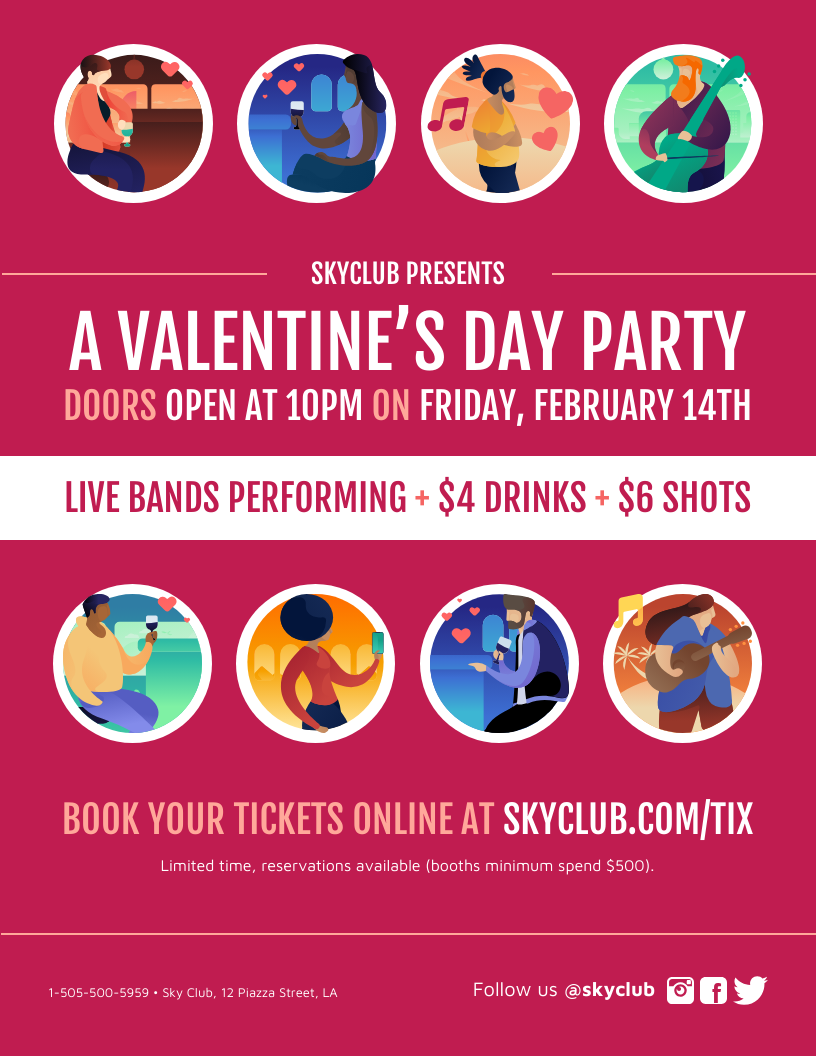 SKYCLUB PRESENTS

A VALENTINE'S DAY PARTY

DOORS OPEN AT 10PM ON FRIDAY, FEBRUARY 14TH

LIVE BANDS PERFORMING + \$4 DRINKS + \$6 SHOTS

BOOK YOUR TICKETS ONLINE AT SKYCLUB.COM/TIX

Limited time, reservations available (booths minimum spend \$500).

1-505-500-5959 • Sky Club, 12 Piazza Street, LA

Follow us @skyclub