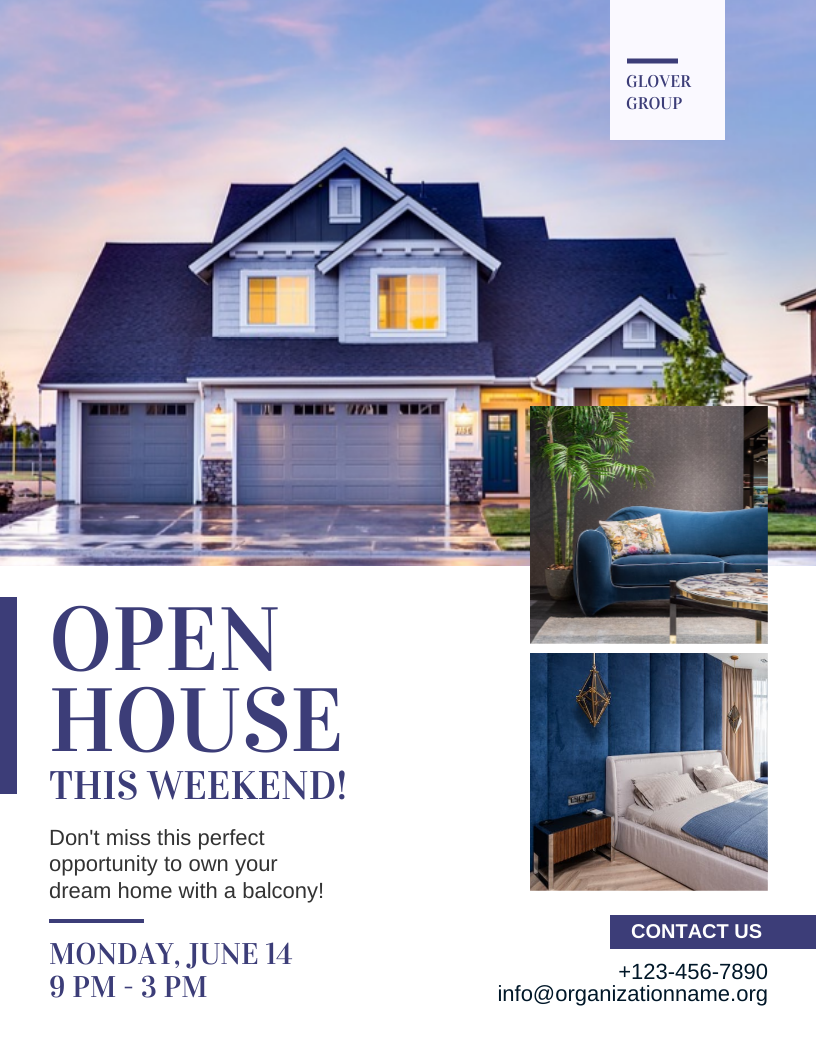 GLOVER
GROUP

OPEN
HOUSE
THIS WEEKEND!

Don't miss this perfect opportunity to own your dream home with a balcony!

MONDAY, JUNE 14
9 PM - 3 PM

CONTACT US

+123-456-7890
info@organizationname.org