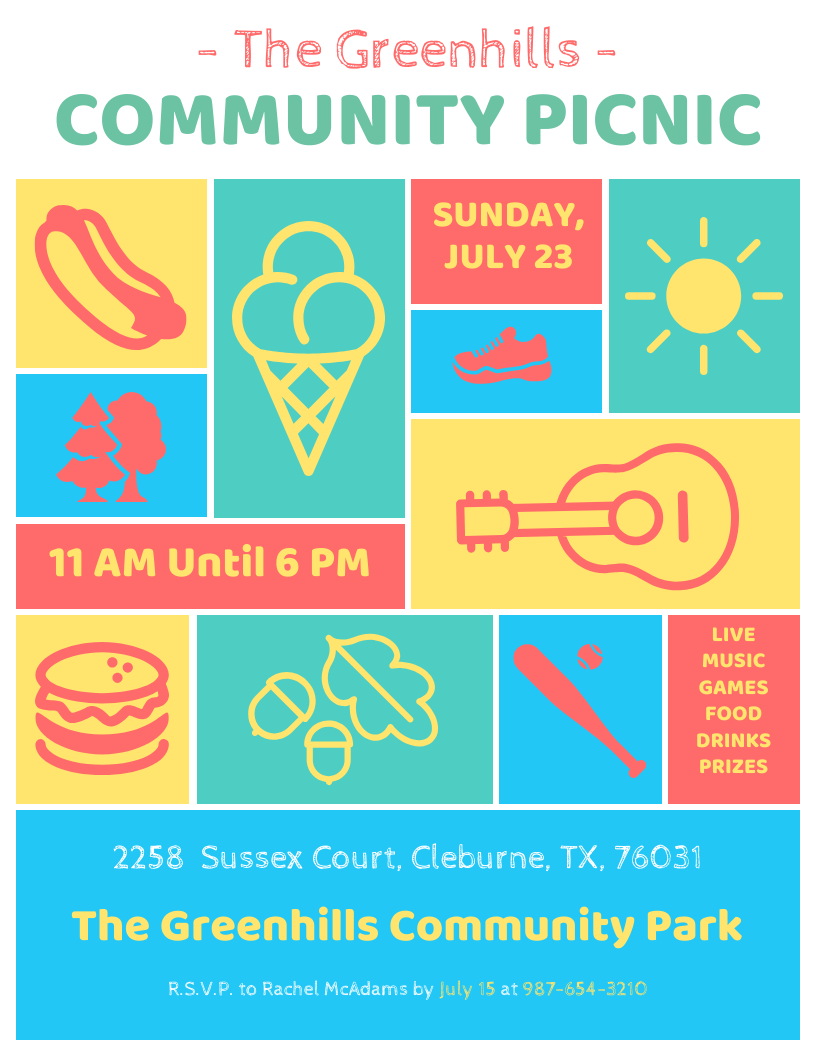 - The Greenhills -

COMMUNITY PICNIC

SUNDAY, JULY 23

11 AM Until 6 PM

LIVE MUSIC GAMES FOOD DRINKS PRIZES

2258 Sussex Court, Cleburne, TX, 76031

The Greenhills Community Park

R.S.V.P. to Rachel McAdams by July 15 at 987-654-3210