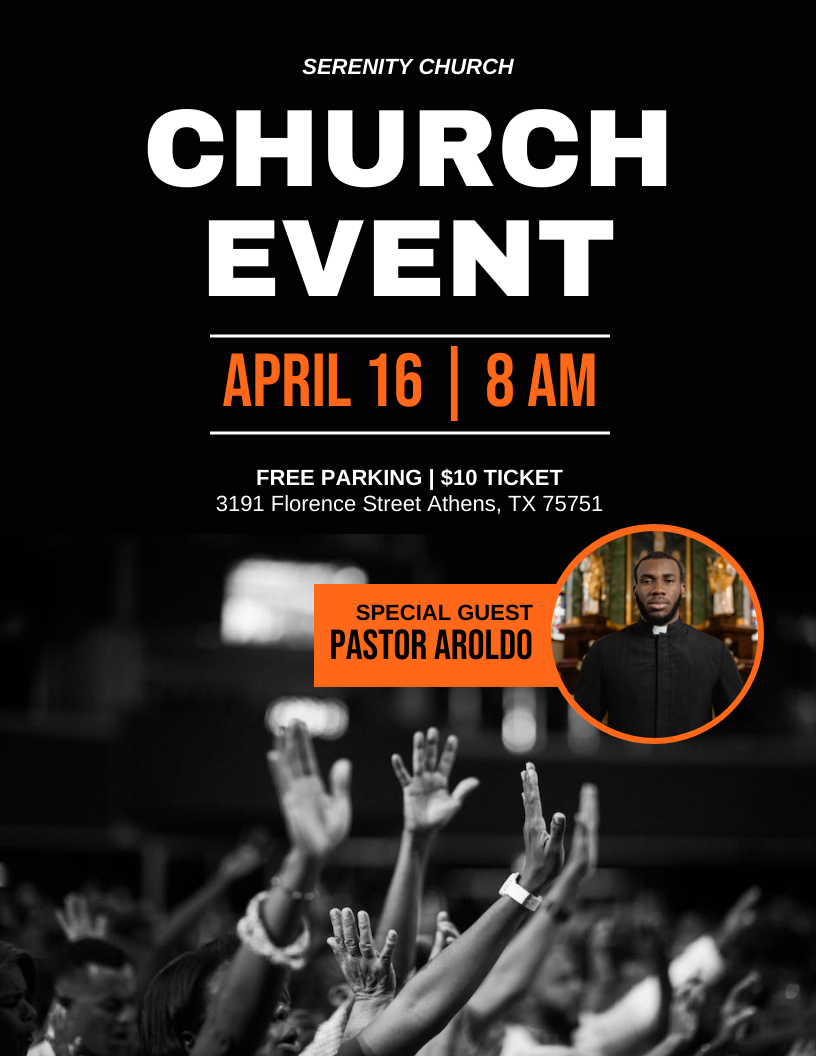 SERENITY CHURCH

CHURCH EVENT

APRIL 16 | 8 AM

FREE PARKING | $10 TICKET
3191 Florence Street Athens, TX 75751

SPECIAL GUEST
PASTOR AROLDO