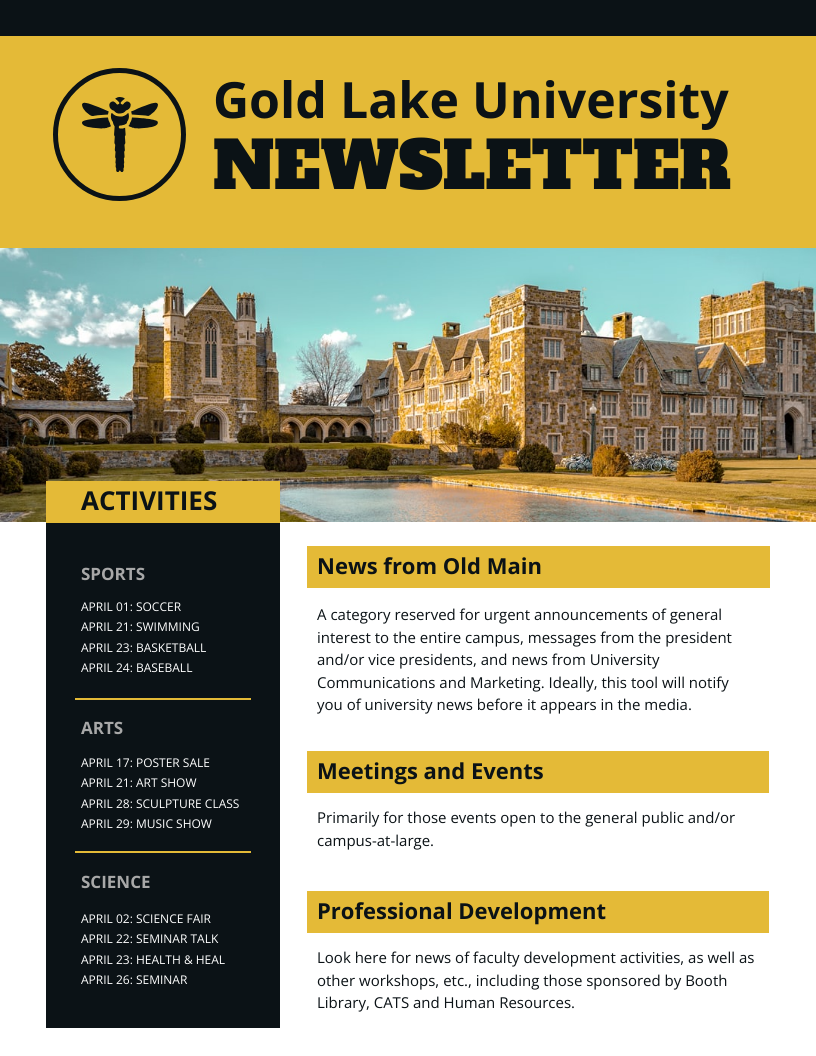 Gold Lake University
NEWSLETTER

ACTIVITIES

SPORTS

APRIL 01: SOCCER
APRIL 21: SWIMMING
APRIL 23: BASKETBALL
APRIL 24: BASEBALL

ARTS

APRIL 17: POSTER SALE
APRIL 21: ART SHOW
APRIL 28: SCULPTURE CLASS
APRIL 29: MUSIC SHOW

SCIENCE

APRIL 02: SCIENCE FAIR
APRIL 22: SEMINAR TALK
APRIL 23: HEALTH & HEAL
APRIL 26: SEMINAR

News from Old Main

A category reserved for urgent announcements of general interest to the entire campus, messages from the president and/or vice presidents, and news from University Communications and Marketing. Ideally, this tool will notify you of university news before it appears in the media.

Meetings and Events

Primarily for those events open to the general public and/or campus-at-large.

Professional Development

Look here for news of faculty development activities, as well as other workshops, etc., including those sponsored by Booth Library, CATS and Human Resources.