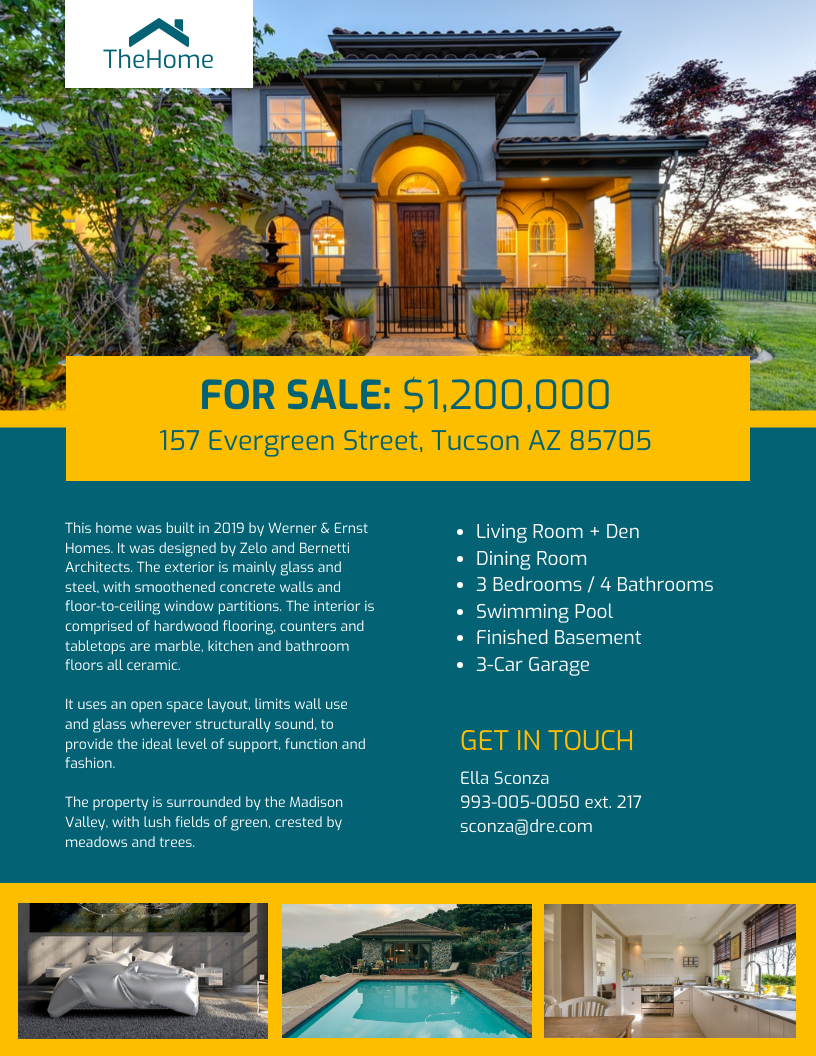 TheHome

FOR SALE: $1,200,000
157 Evergreen Street, Tucson AZ 85705

This home was built in 2019 by Werner & Ernst Homes. It was designed by Zelo and Bernetti Architects. The exterior is mainly glass and steel, with smoothened concrete walls and floor-to-ceiling window partitions. The interior is comprised of hardwood flooring, counters and tabletops are marble, kitchen and bathroom floors all ceramic.

It uses an open space layout, limits wall use and glass wherever structurally sound, to provide the ideal level of support, function and fashion.

The property is surrounded by the Madison Valley, with lush fields of green, crested by meadows and trees.

- Living Room + Den
- Dining Room
- 3 Bedrooms / 4 Bathrooms
- Swimming Pool
- Finished Basement
- 3-Car Garage

GET IN TOUCH
Ella Sconza
993-005-0050 ext. 217
sconza@dre.com