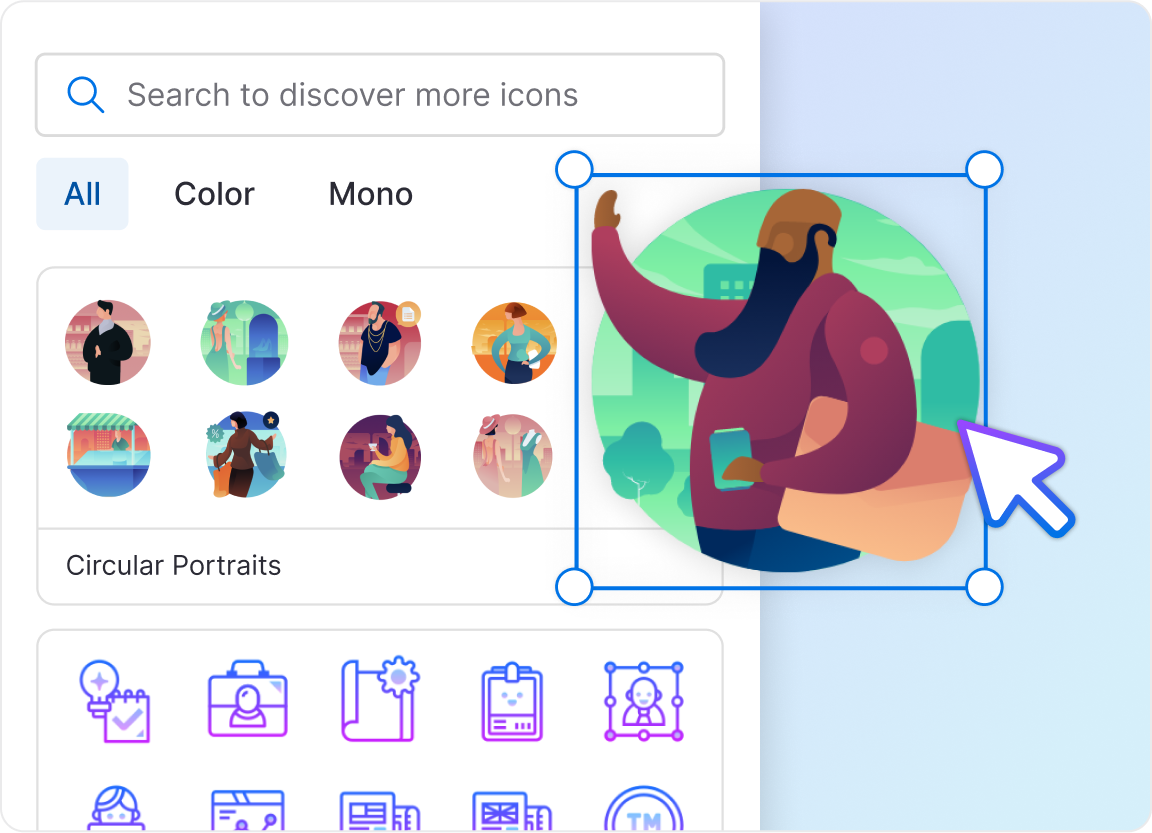 Search to discover more icons

All

Color

Mono

Circular Portraits

TM