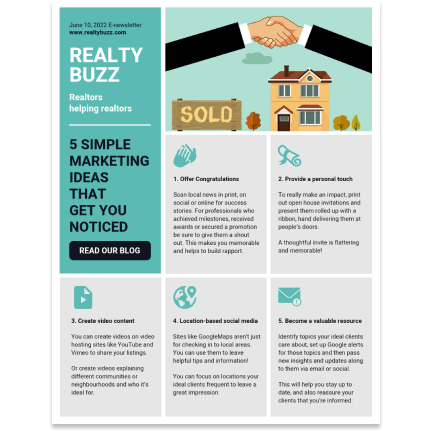 June 10, 2022 E-newsletter
www.realtybuzz.com

REALTY BUZZ

Realtors helping realtors

5 SIMPLE MARKETING IDEAS THAT GET YOU NOTICED

READ OUR BLOG

SOLD

1. Offer Congratulations

Scan local news in print, on social or online for success stories. For professionals who achieved milestones, received awards or secured a promotion be sure to give them a shout out. This makes you memorable and helps to build rapport.

2. Provide a personal touch

To really make an impact, print out open house invitations and present them rolled up with a ribbon, hand delivering them at people's doors.

A thoughtful invite is flattering and memorable!

3. Create video content

You can create videos on video hosting sites like YouTube and Vimeo to share your listings.

Or create videos explaining different communities or neighbourhoods and who it's ideal for.

4. Location-based social media

Sites like GoogleMaps aren't just for checking in to local areas. You can use them to leave helpful tips and information!

You can focus on locations your ideal clients frequent to leave a great impression.

5. Become a valuable resource

Identify topics your ideal clients care about, set up Google alerts for those topics and then pass new insights and updates along to them via email or social.

This will help you stay up to date, and also reassure your clients that you're informed.