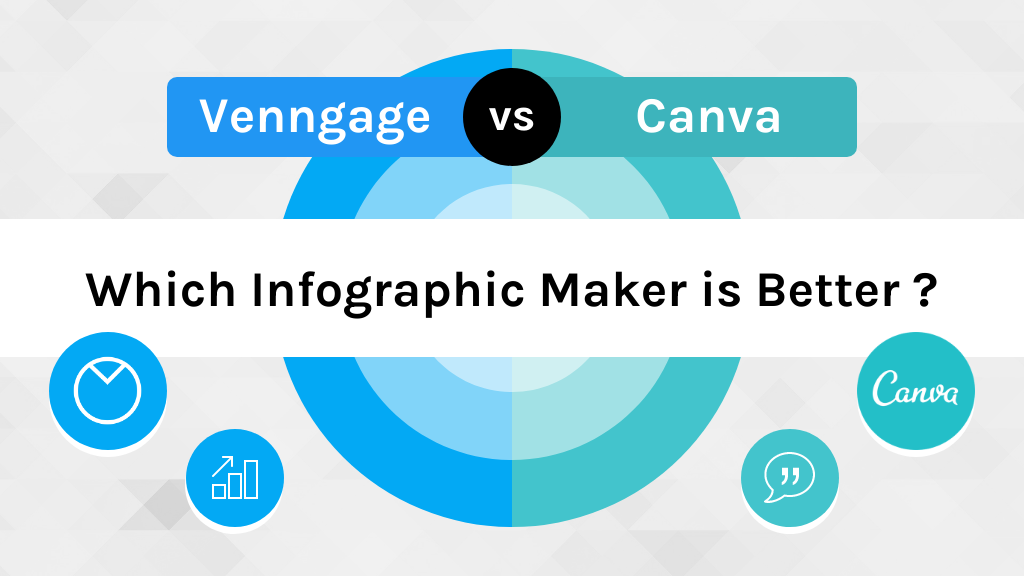 Venngage vs Canva

Which Infographic Maker is Better ?

Canva