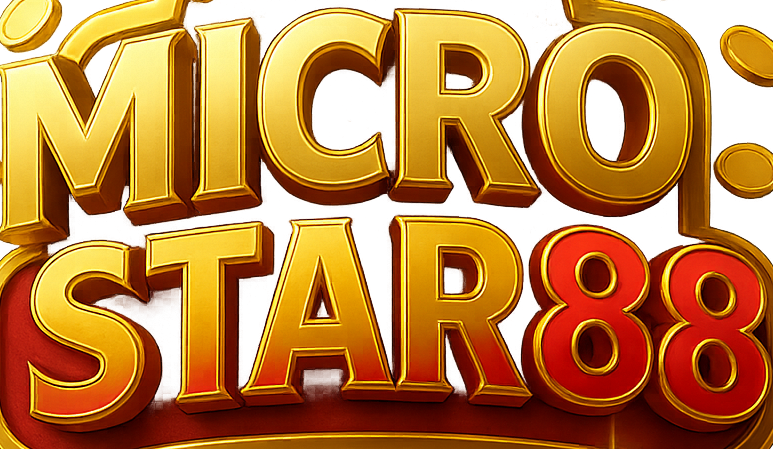 MICRO
STAR88